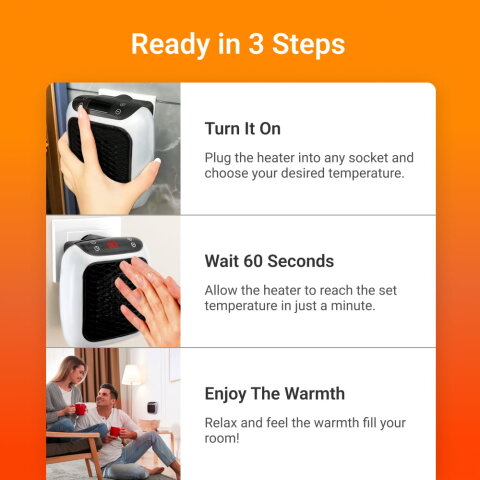 Ready in 3 Steps

Turn It On

Plug the heater into any socket and choose your desired temperature.

Wait 60 Seconds

Allow the heater to reach the set temperature in just a minute.

Enjoy The Warmth

Relax and feel the warmth fill your room!